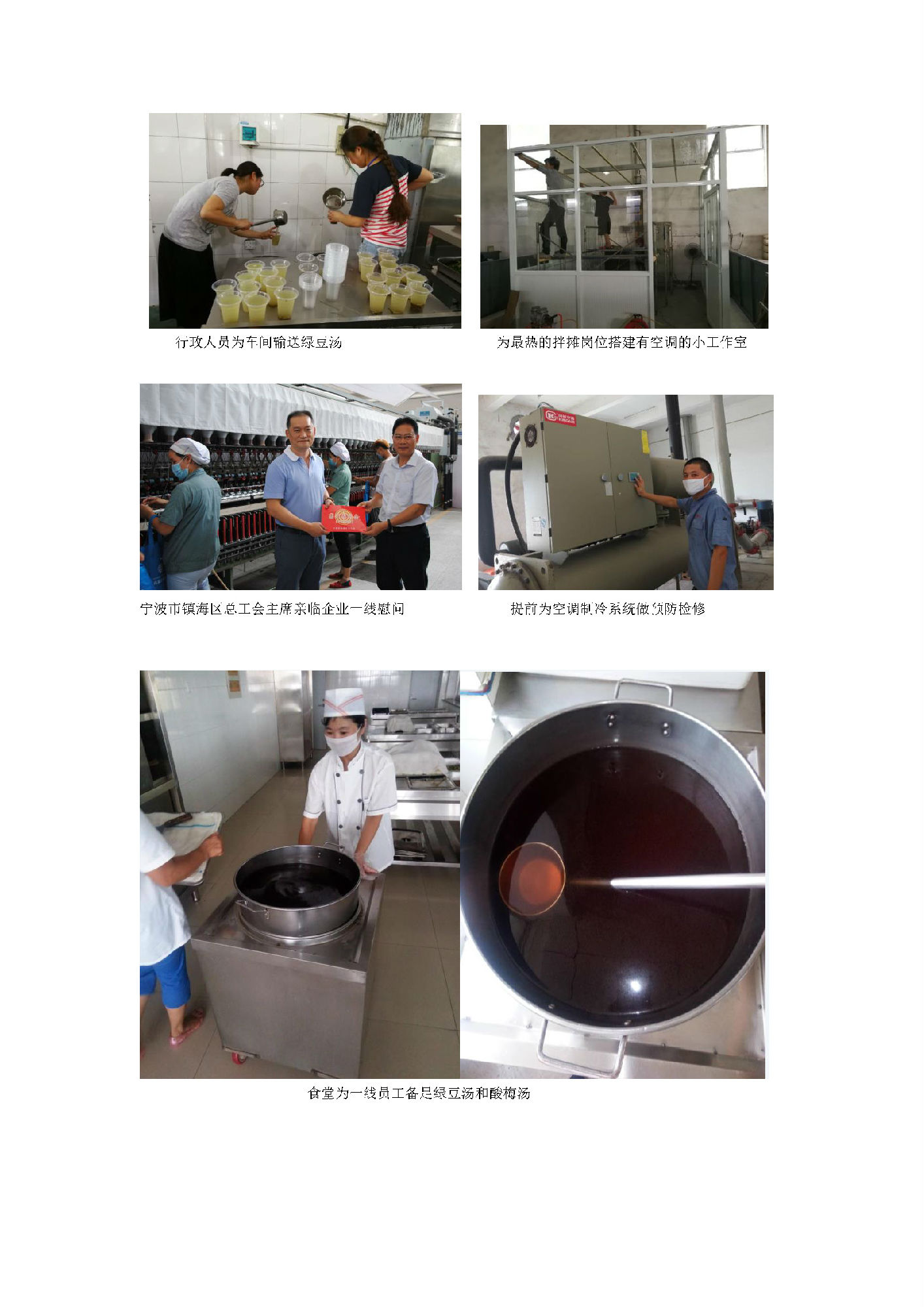 行政人员为车间输送绿豆汤

为最热的拌摊岗位搭建有空调的小工作室

宁波市镇海区总工会主席亲临企业一线慰问

提前为空调制冷系统做预防检修

食堂为一线员工备足绿豆汤和酸梅汤